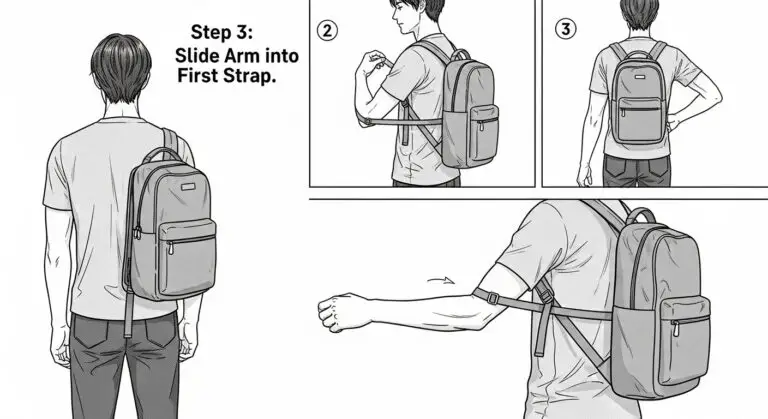 Step 3:
Slide Arm into First Strap.

②

③